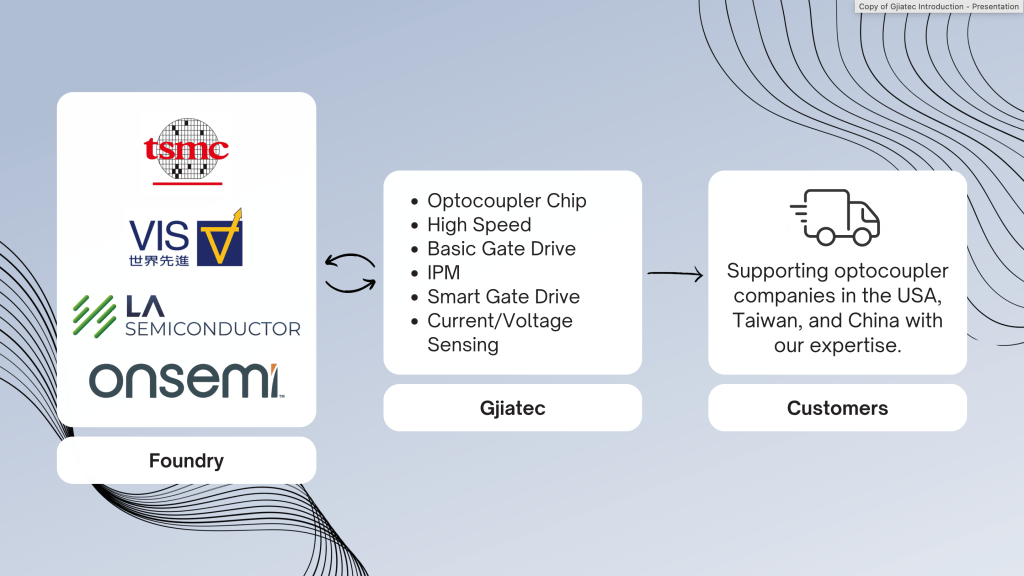 Copy of Gjiatec Introduction - Presentation

tsmc

VIS 世界先進

LA SEMICONDUCTOR

onsemi

Foundry

- Optocoupler Chip
- High Speed
- Basic Gate Drive
- IPM
- Smart Gate Drive
- Current/Voltage Sensing

Gjiatec

Supporting optocoupler companies in the USA, Taiwan, and China with our expertise.

Customers